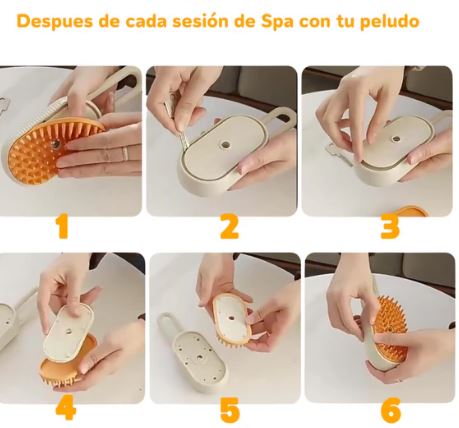 Despues de cada sesión de Spa con tu peludo

1

2

3

4

5

6