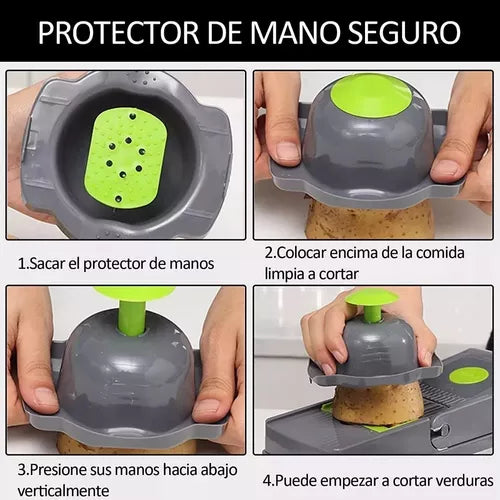 PROTECTOR DE MANO SEGURO

1.Sacar el protector de manos

2.Colocar encima de la comida limpia a cortar

3.Presione sus manos hacia abajo verticalmente

4.Puede empezar a cortar verduras