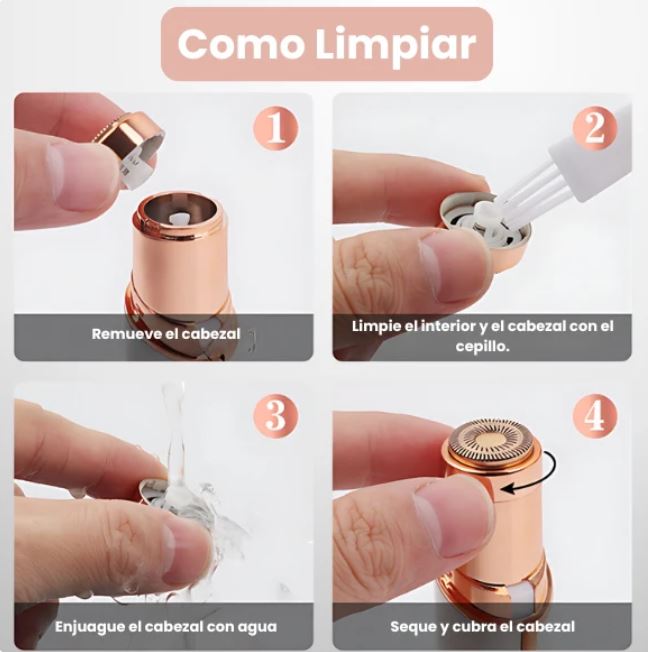 Como Limpiar

1
Remueve el cabezal

2
Limpie el interior y el cabezal con el cepillo.

3
Enjuague el cabezal con agua

4
Seque y cubra el cabezal