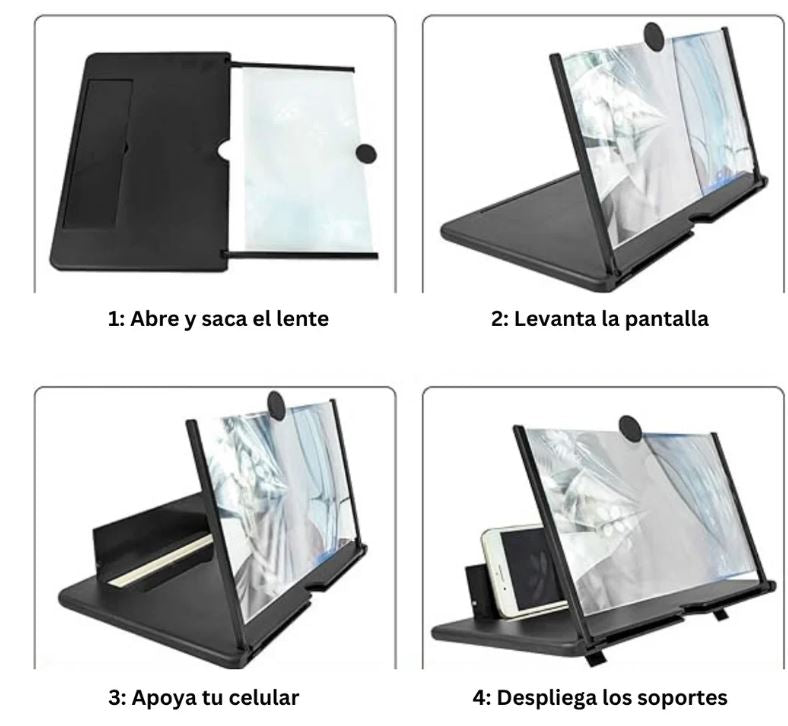 1: Abre y saca el lente

2: Levanta la pantalla

3: Apoya tu celular

4: Despliega los soportes