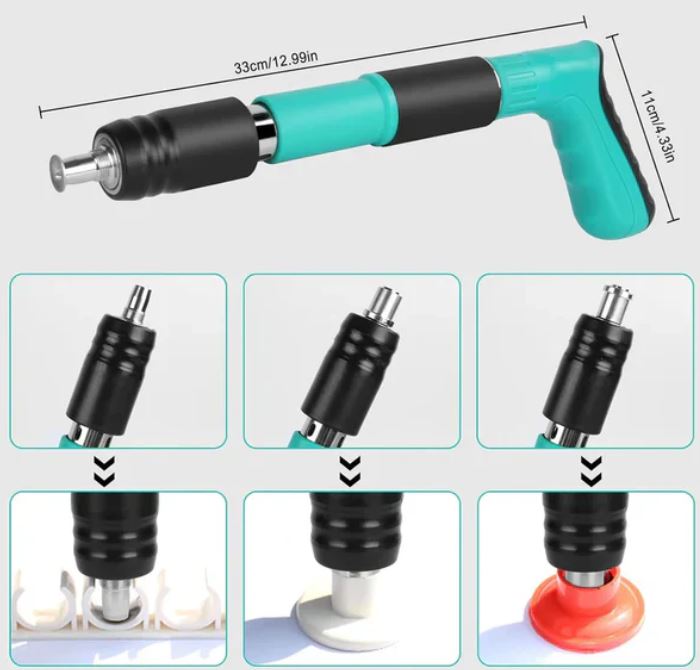 33cm/12.99in

11cm/4.33in