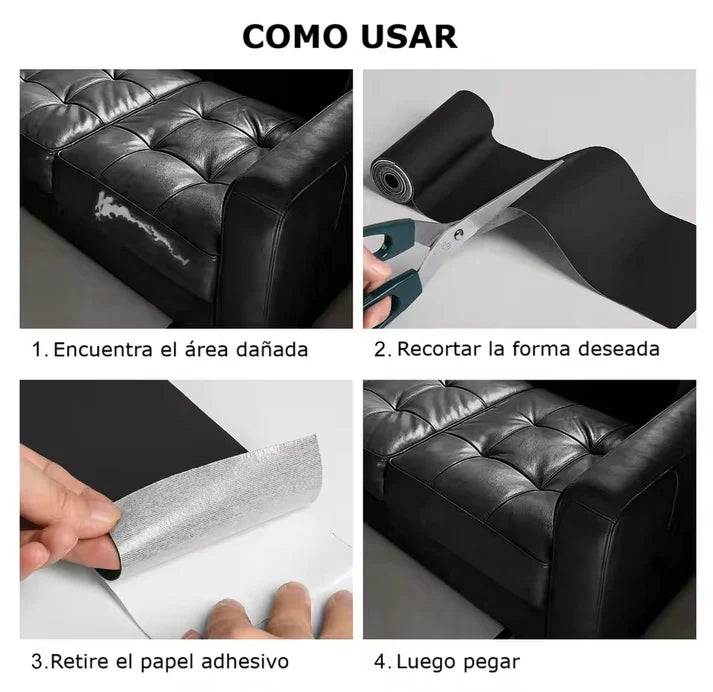 COMO USAR

1. Encuentra el área dañada

2. Recortar la forma deseada

3.Retire el papel adhesivo

4. Luego pegar