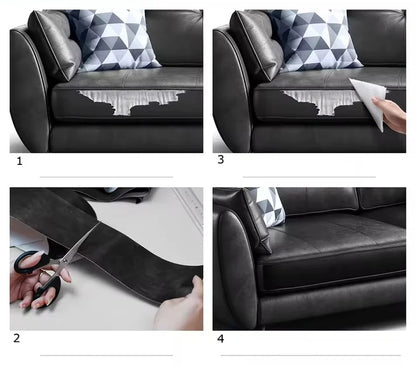 1

3

2

4